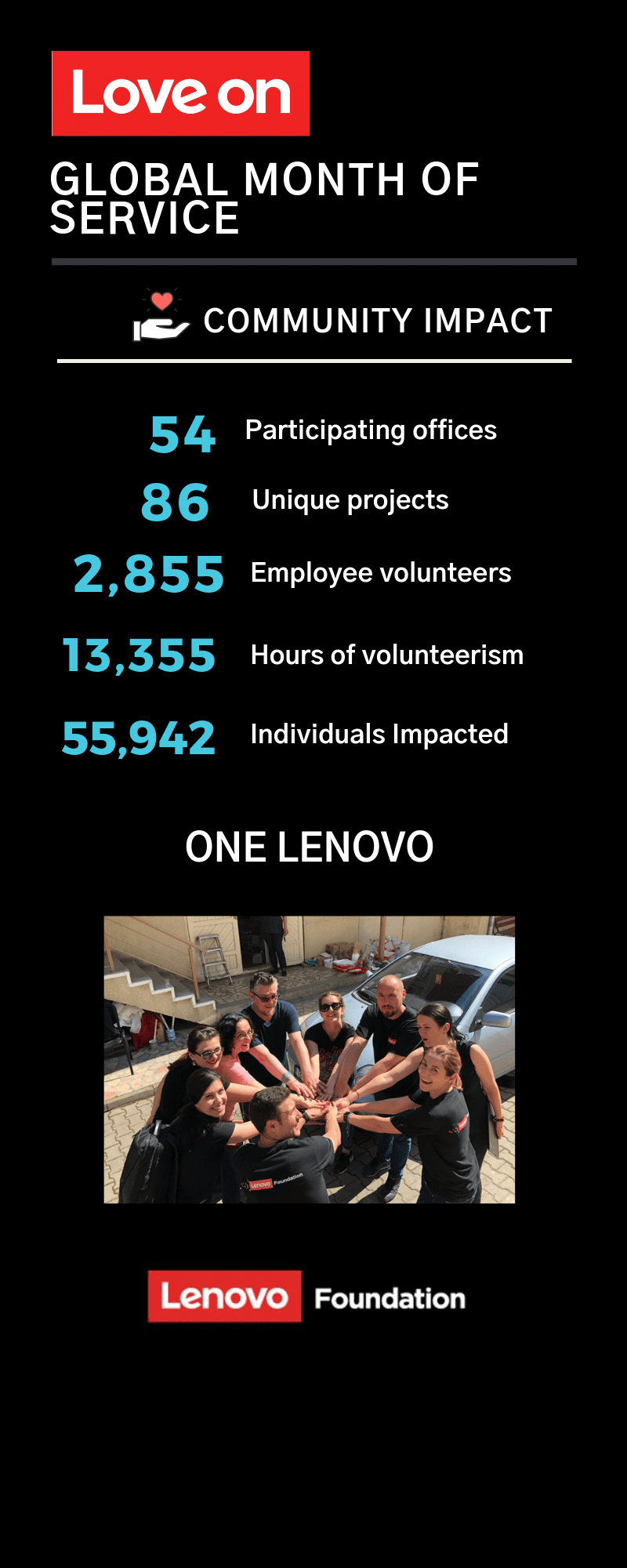 Love on

GLOBAL MONTH OF SERVICE

COMMUNITY IMPACT

54 Participating offices

86 Unique projects

2,855 Employee volunteers

13,355 Hours of volunteerism

55,942 Individuals Impacted

ONE LENOVO

Lenovo Foundation

Lenovo Foundation