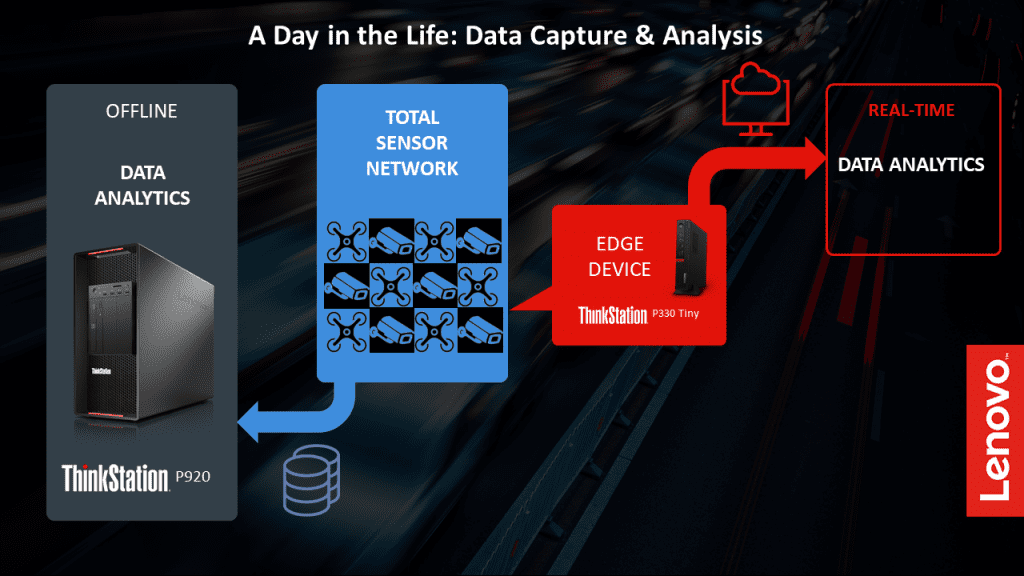 A Day in the Life: Data Capture & Analysis

OFFLINE

DATA ANALYTICS

ThinkStation

ThinkStation P920

TOTAL SENSOR NETWORK

EDGE DEVICE

ThinkStation P330 Tiny

REAL-TIME

DATA ANALYTICS

Lenovo