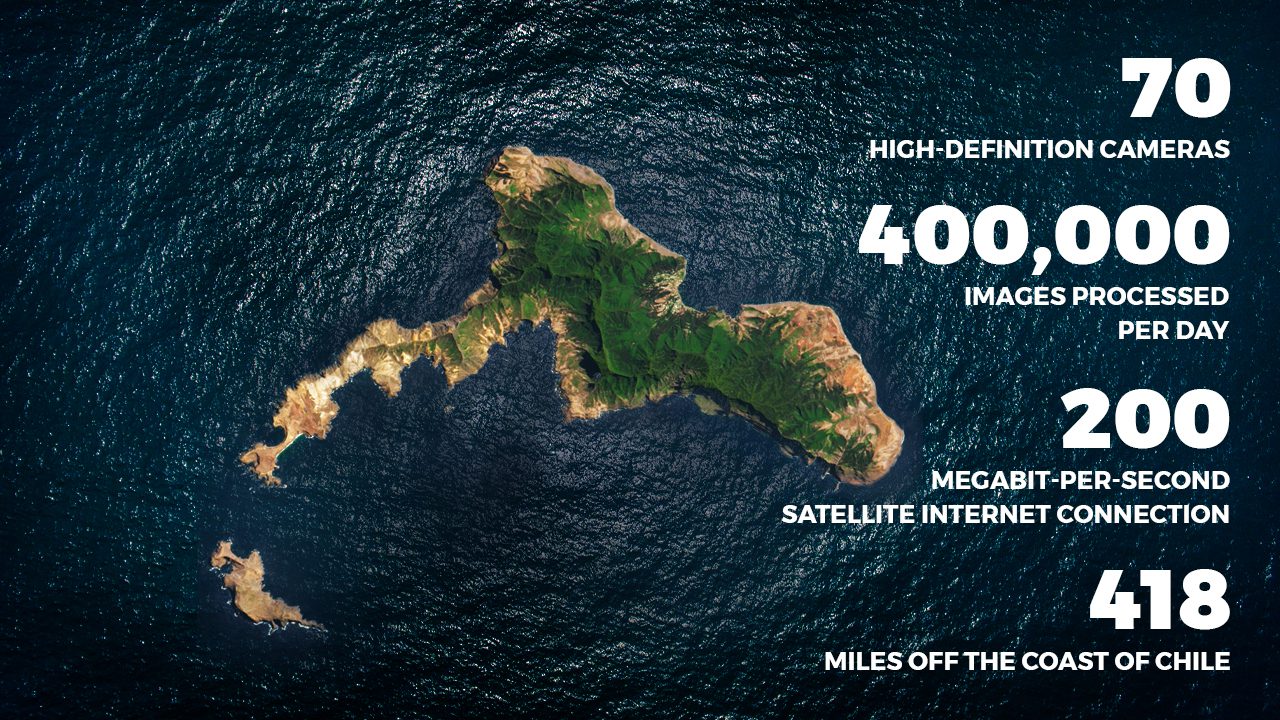 70
HIGH-DEFINITION CAMERAS

400,000
IMAGES PROCESSED PER DAY

200
MEGABIT-PER-SECOND SATELLITE INTERNET CONNECTION

418
MILES OFF THE COAST OF CHILE